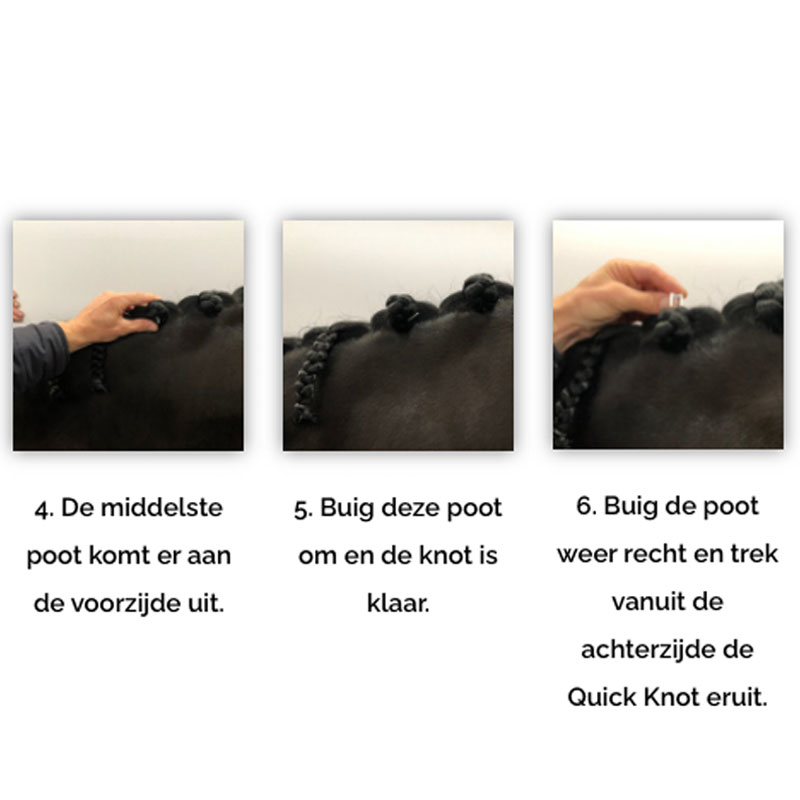 4. De middelste poot komt er aan de voorzijde uit.

5. Buig deze poot om en de knot is klaar.

6. Buig de poot weer recht en trek vanuit de achterzijde de Quick Knot eruit.